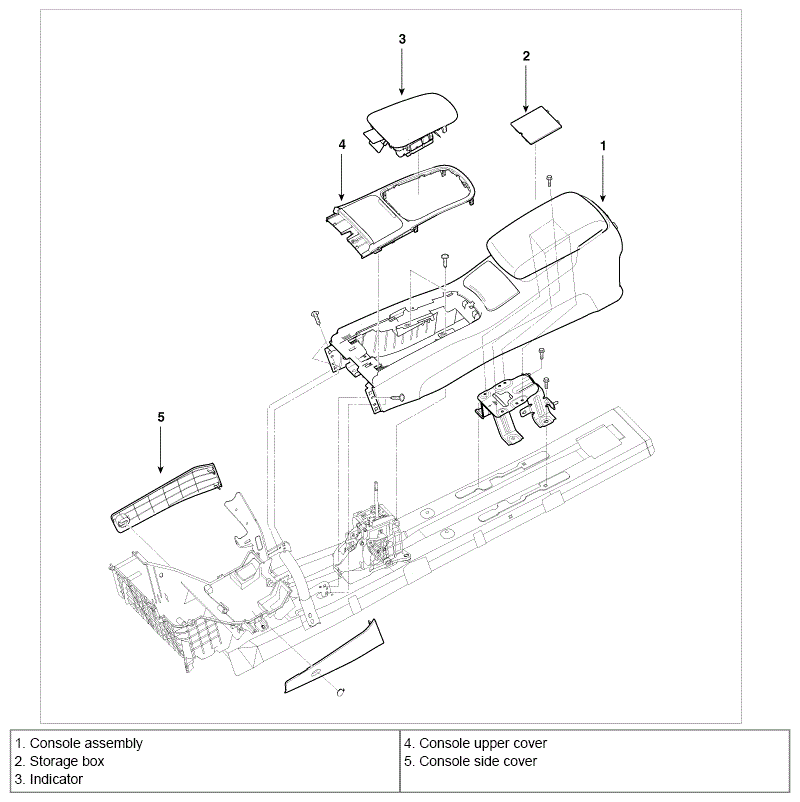 3

2

4

1

5

| 1. Console assembly<br>2. Storage box<br>3. Indicator | 4. Console upper cover<br>5. Console side cover |
|---|---|