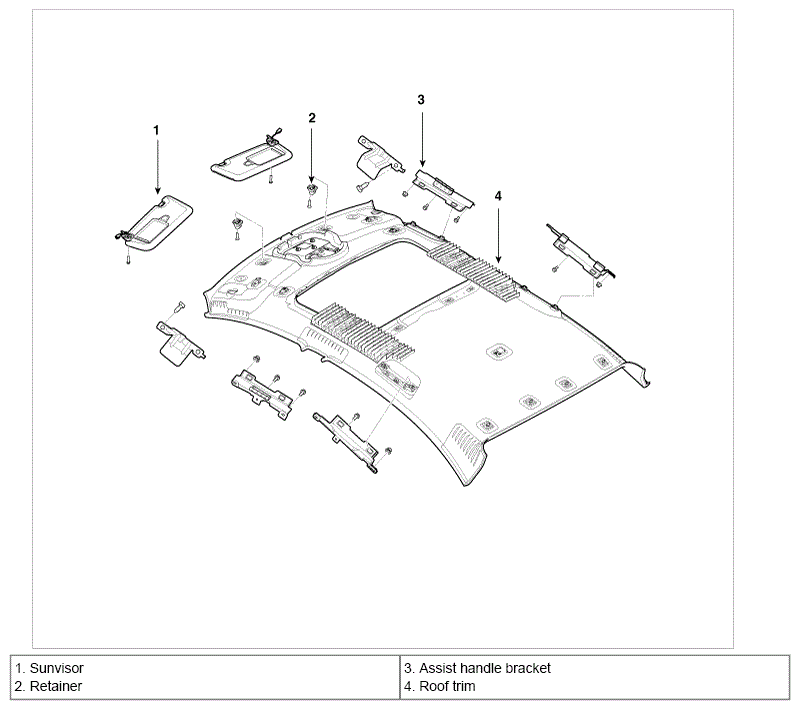 1

2

3

4

| 1. Sunvisor<br>2. Retainer | 3. Assist handle bracket<br>4. Roof trim |
|---|---|