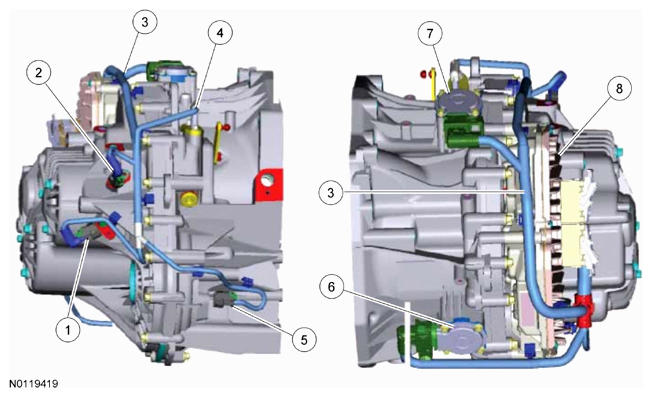 3
4
2
1
5
7
8
3
6
N0119419