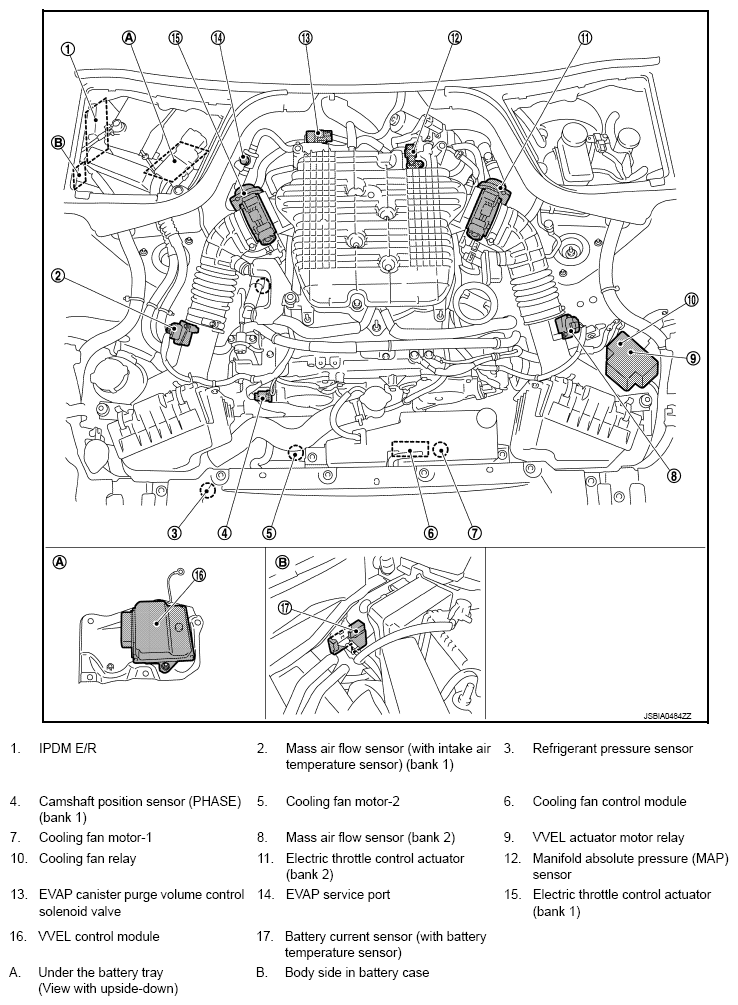 1
A
15
14
13
12
11
B
2
10
9
8
3
4
5
6
7

A
16

B
17

JSBIA0484ZZ

1. IPDM E/R
2. Mass air flow sensor (with intake air temperature sensor) (bank 1)
3. Refrigerant pressure sensor
4. Camshaft position sensor (PHASE) (bank 1)
5. Cooling fan motor-2
6. Cooling fan control module
7. Cooling fan motor-1
8. Mass air flow sensor (bank 2)
9. VVEL actuator motor relay
10. Cooling fan relay
11. Electric throttle control actuator (bank 2)
12. Manifold absolute pressure (MAP) sensor
13. EVAP canister purge volume control solenoid valve
14. EVAP service port
15. Electric throttle control actuator (bank 1)
16. VVEL control module
17. Battery current sensor (with battery temperature sensor)
A. Under the battery tray (View with upside-down)
B. Body side in battery case