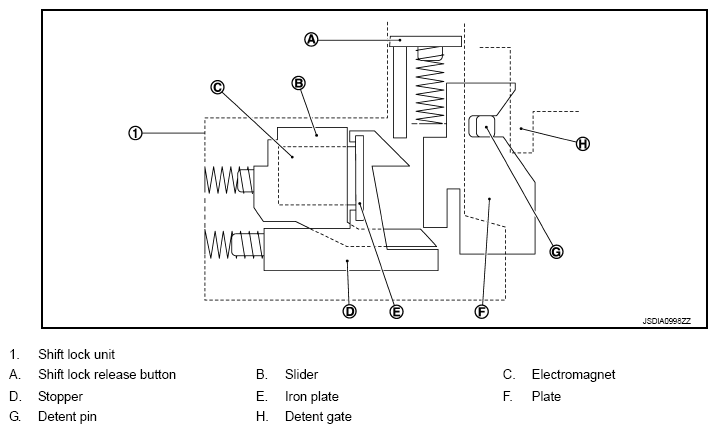 A

C

B

1

H

G

D

E

F

JSDIA0998ZZ

1. Shift lock unit
A. Shift lock release button
B. Slider
C. Electromagnet
D. Stopper
E. Iron plate
F. Plate
G. Detent pin
H. Detent gate