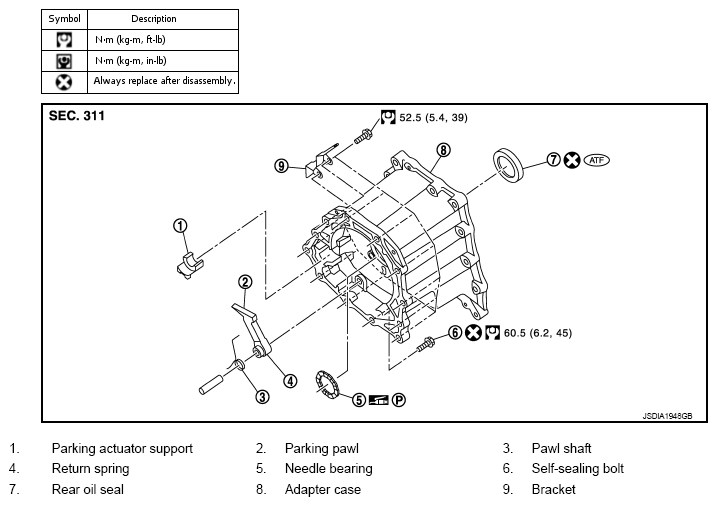 | Symbol | Description |
|---|---|
|  | N·m (kg-m, ft-lb) |
|  | N·m (kg-m, in-lb) |
|  | Always replace after disassembly. |

SEC. 311

52.5 (5.4, 39)

9

8

7 ATF

1

2

6 60.5 (6.2, 45)

4

3

5 P

JSDIA1948GB

1. Parking actuator support
2. Parking pawl
3. Pawl shaft
4. Return spring
5. Needle bearing
6. Self-sealing bolt
7. Rear oil seal
8. Adapter case
9. Bracket