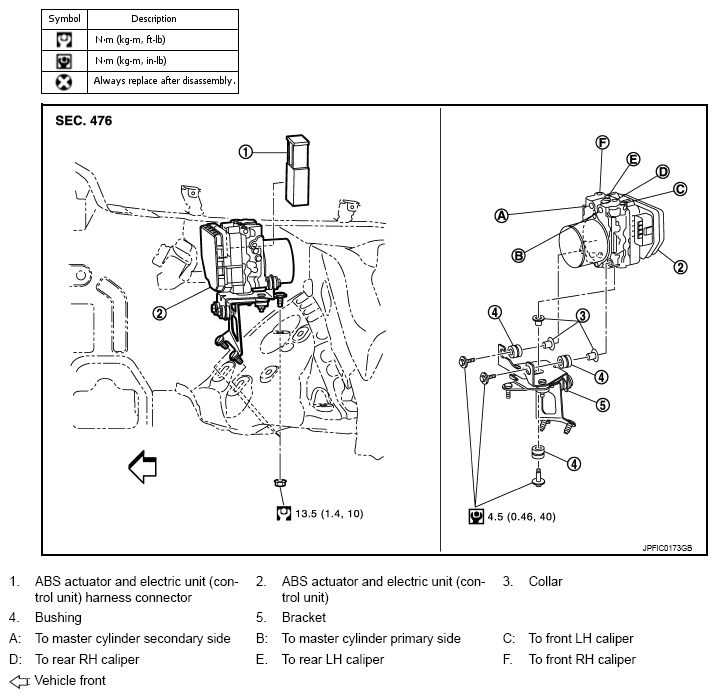 | Symbol | Description |
|---|---|
| | N·m (kg-m, ft-lb) |
| | N·m (kg-m, in-lb) |
| | Always replace after disassembly. |

SEC. 476

1
2
13.5 (1.4, 10)

F
E
D
C
A
B
2
4
3
4
5
4
4.5 (0.46, 40)

JPFIC0173GB

1. ABS actuator and electric unit (control unit) harness connector
2. ABS actuator and electric unit (control unit)
3. Collar
4. Bushing
5. Bracket
A: To master cylinder secondary side
B: To master cylinder primary side
C: To front LH caliper
D: To rear RH caliper
E. To rear LH caliper
F. To front RH caliper
Vehicle front