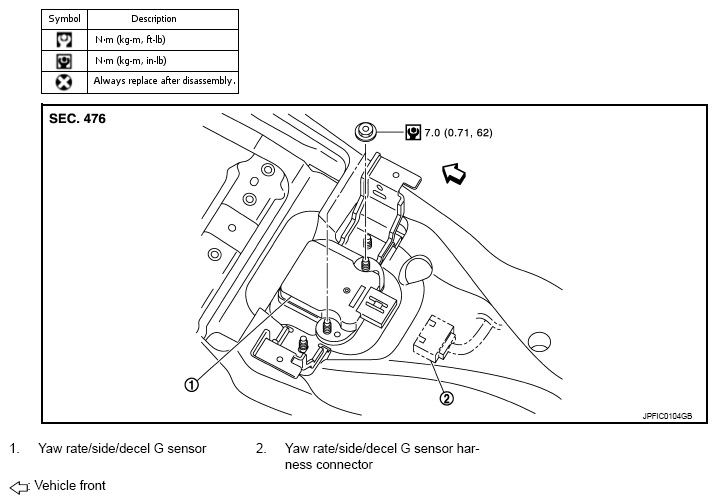 | Symbol | Description |
|---|---|
| | N·m (kg-m, ft-lb) |
| | N·m (kg-m, in-lb) |
| | Always replace after disassembly. |

SEC. 476

7.0 (0.71, 62)

①

②

JPFIC0104GB

1. Yaw rate/side/decel G sensor

2. Yaw rate/side/decel G sensor harness connector

: Vehicle front