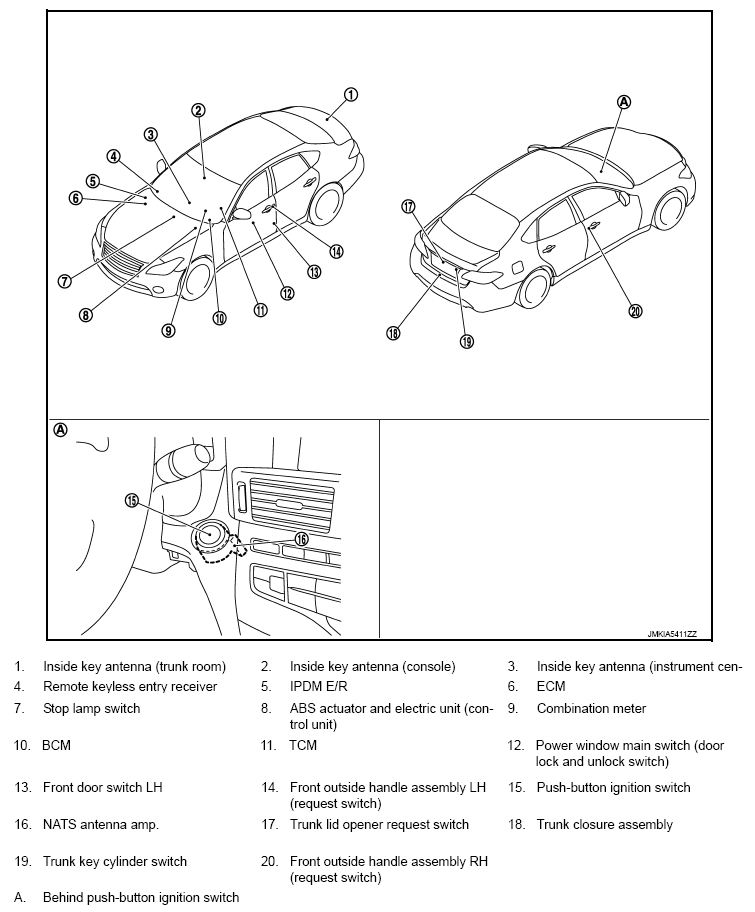 1
2
3
4
5
6
7
8
9
10
11
12
13
14
A
17
18
19
20
A
15
16
JMKIA5411ZZ

1. Inside key antenna (trunk room)
2. Inside key antenna (console)
3. Inside key antenna (instrument cen-
4. Remote keyless entry receiver
5. IPDM E/R
6. ECM
7. Stop lamp switch
8. ABS actuator and electric unit (control unit)
9. Combination meter
10. BCM
11. TCM
12. Power window main switch (door lock and unlock switch)
13. Front door switch LH
14. Front outside handle assembly LH (request switch)
15. Push-button ignition switch
16. NATS antenna amp.
17. Trunk lid opener request switch
18. Trunk closure assembly
19. Trunk key cylinder switch
20. Front outside handle assembly RH (request switch)
A. Behind push-button ignition switch