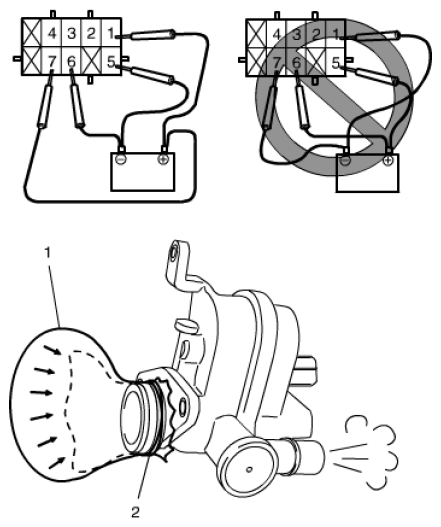 4 3 2 1
7 6 5
4 3 2 1
7 6 5
1
2