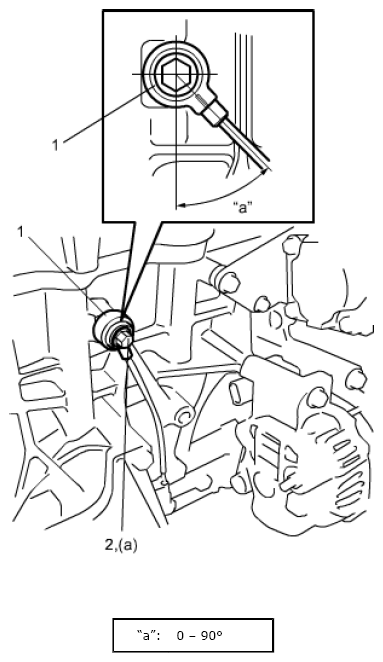 1

"a"

1

2,(a)

"a": 0 – 90°