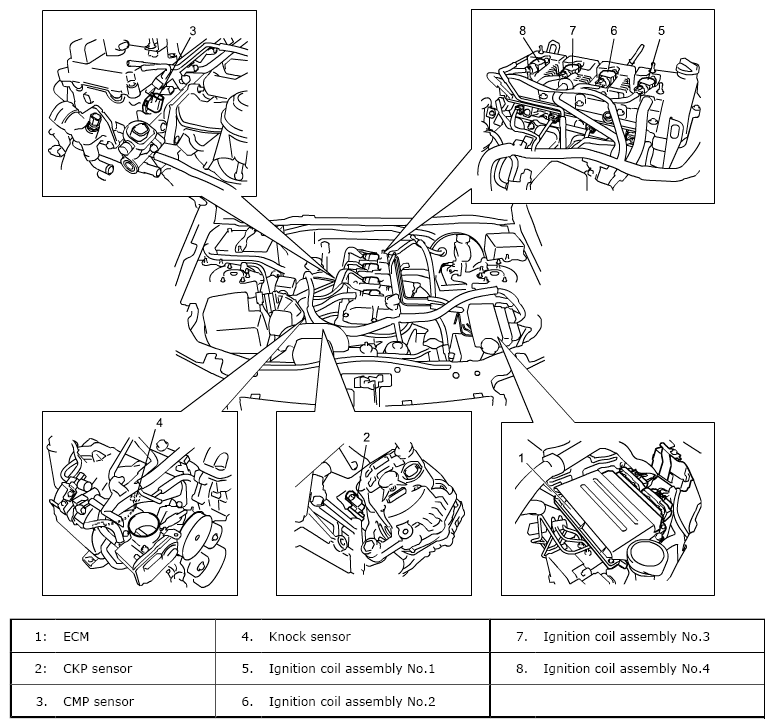 3

8 7 6 5

4

2

1

| 1: ECM | 4. Knock sensor | 7. Ignition coil assembly No.3 |
|---|---|---|
| 2: CKP sensor | 5. Ignition coil assembly No.1 | 8. Ignition coil assembly No.4 |
| 3. CMP sensor | 6. Ignition coil assembly No.2 | |