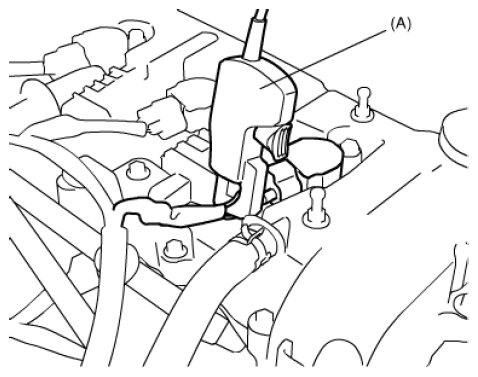 (A)