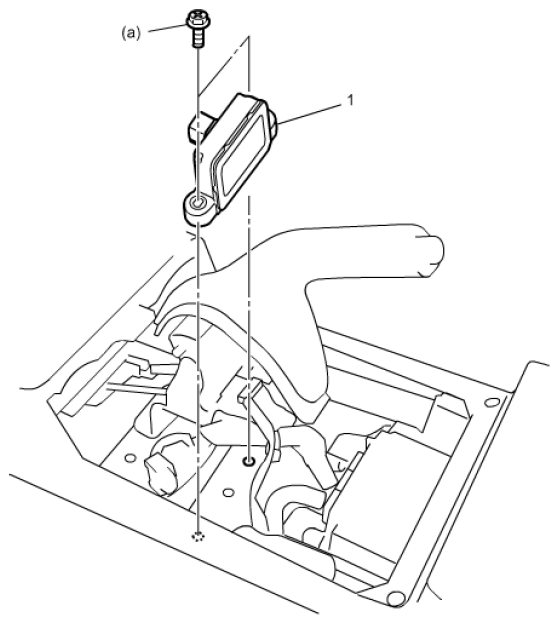 (a)

1