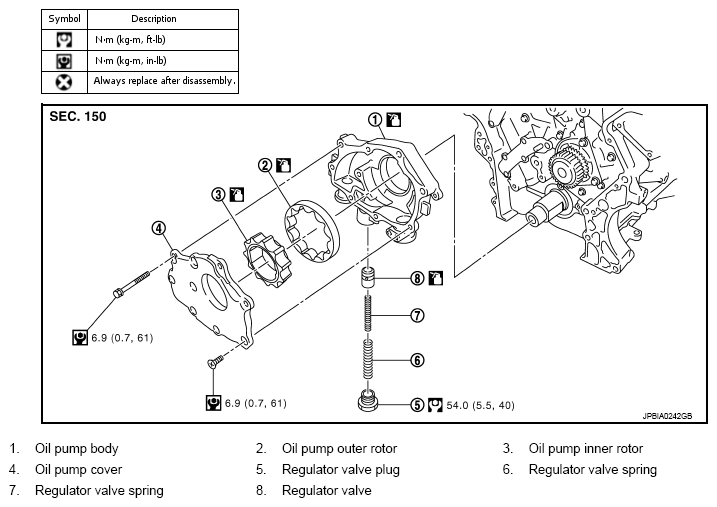 | Symbol | Description |
|---|---|
| | N·m (kg-m, ft-lb) |
| | N·m (kg-m, in-lb) |
| | Always replace after disassembly. |

SEC. 150

①
②
③
④
⑧
⑦
⑥
⑤ 54.0 (5.5, 40)

6.9 (0.7, 61)

6.9 (0.7, 61)

JPBIA0242GB

1. Oil pump body
2. Oil pump outer rotor
3. Oil pump inner rotor
4. Oil pump cover
5. Regulator valve plug
6. Regulator valve spring
7. Regulator valve spring
8. Regulator valve