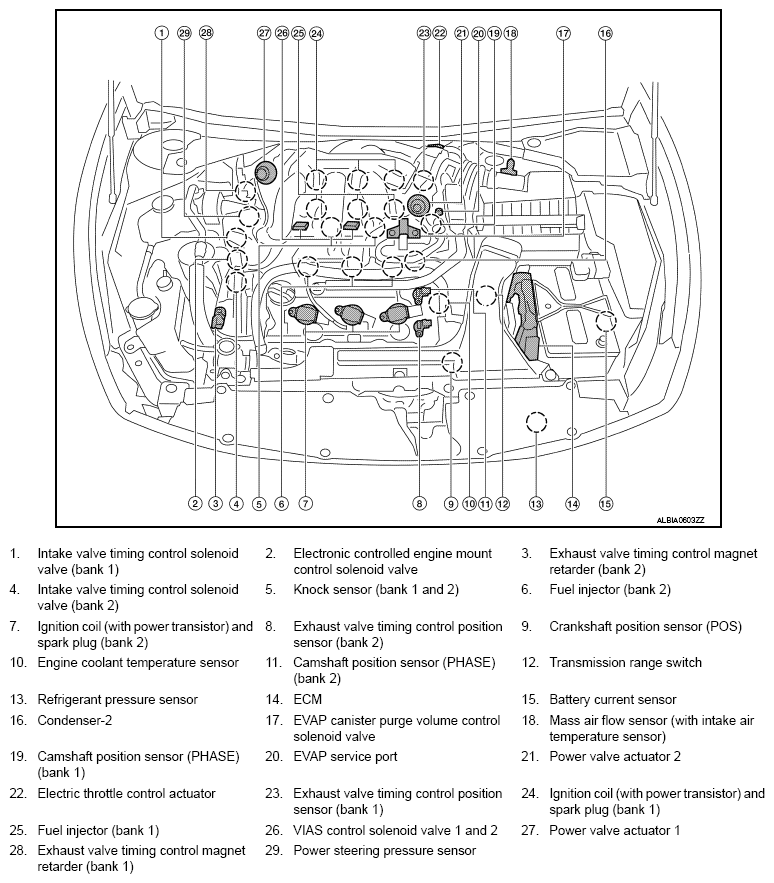 1 29 28 27 26 25 24 23 22 21 20 19 18 17 16

2 3 4 5 6 7 8 9 10 11 12 13 14 15

ALBIA0603ZZ

1. Intake valve timing control solenoid valve (bank 1)
2. Electronic controlled engine mount control solenoid valve
3. Exhaust valve timing control magnet retarder (bank 2)
4. Intake valve timing control solenoid valve (bank 2)
5. Knock sensor (bank 1 and 2)
6. Fuel injector (bank 2)
7. Ignition coil (with power transistor) and spark plug (bank 2)
8. Exhaust valve timing control position sensor (bank 2)
9. Crankshaft position sensor (POS)
10. Engine coolant temperature sensor
11. Camshaft position sensor (PHASE) (bank 2)
12. Transmission range switch
13. Refrigerant pressure sensor
14. ECM
15. Battery current sensor
16. Condenser-2
17. EVAP canister purge volume control solenoid valve
18. Mass air flow sensor (with intake air temperature sensor)
19. Camshaft position sensor (PHASE) (bank 1)
20. EVAP service port
21. Power valve actuator 2
22. Electric throttle control actuator
23. Exhaust valve timing control position sensor (bank 1)
24. Ignition coil (with power transistor) and spark plug (bank 1)
25. Fuel injector (bank 1)
26. VIAS control solenoid valve 1 and 2
27. Power valve actuator 1
28. Exhaust valve timing control magnet retarder (bank 1)
29. Power steering pressure sensor