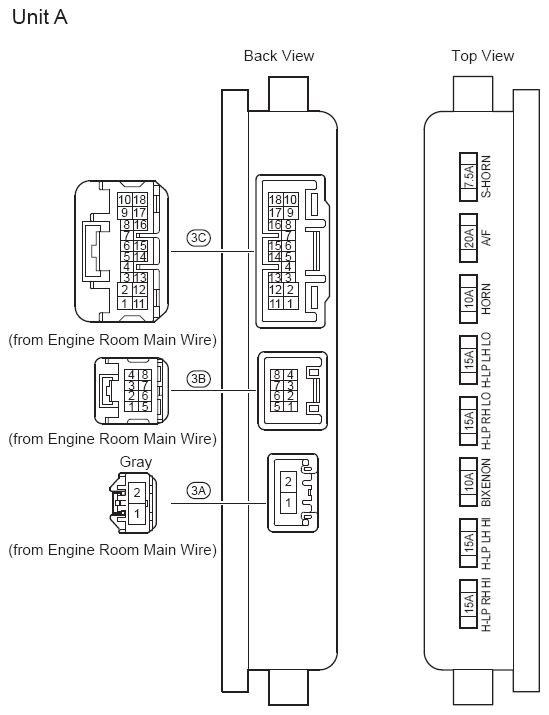 Unit A

Back View

Top View

10 18
9 17
8 16
7
6 15
5 14
4
3 13
2 12
1 11

3C

18 10
17 9
16 8
7
15 6
14 5
4
13 3
12 2
11 1

(from Engine Room Main Wire)

4 8
3 7
2 6
1 5

3B

8 4
7 3
6 2
5 1

(from Engine Room Main Wire)

Gray

2
1

3A

2
1

(from Engine Room Main Wire)

7.5A S-HORN

20A A/F

10A HORN

15A H-LP LH LO

15A H-LP RH LO

10A BIXENON

15A H-LP LH HI

15A H-LP RH HI