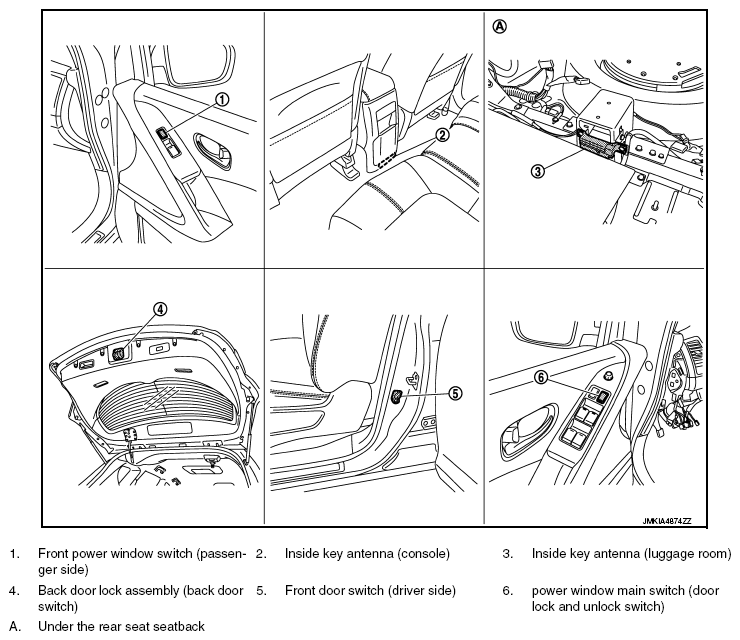 1
2
Ⓐ
3
4
5
6
JMKIA4874ZZ

1. Front power window switch (passenger side)
2. Inside key antenna (console)
3. Inside key antenna (luggage room)
4. Back door lock assembly (back door switch)
5. Front door switch (driver side)
6. power window main switch (door lock and unlock switch)
A. Under the rear seat seatback