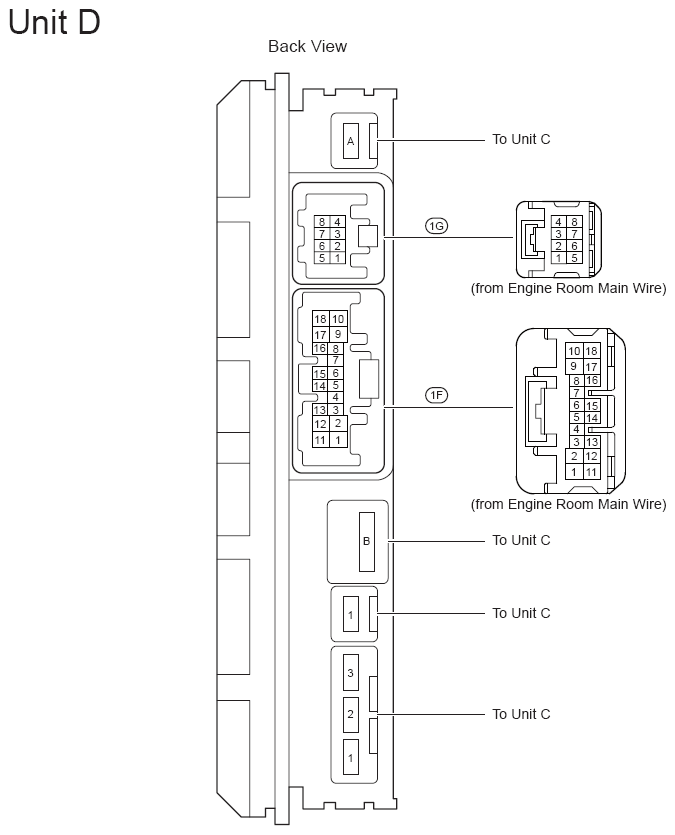 Unit D

Back View

A

To Unit C

8 4
7 3
6 2
5 1

1G

4 8
3 7
2 6
1 5

(from Engine Room Main Wire)

18 10
17 9
16 8
7
15 6
14 5
4
13 3
12 2
11 1

1F

10 18
9 17
8 16
7
6 15
5 14
4
3 13
2 12
1 11

(from Engine Room Main Wire)

B

To Unit C

1

To Unit C

3
2
1

To Unit C