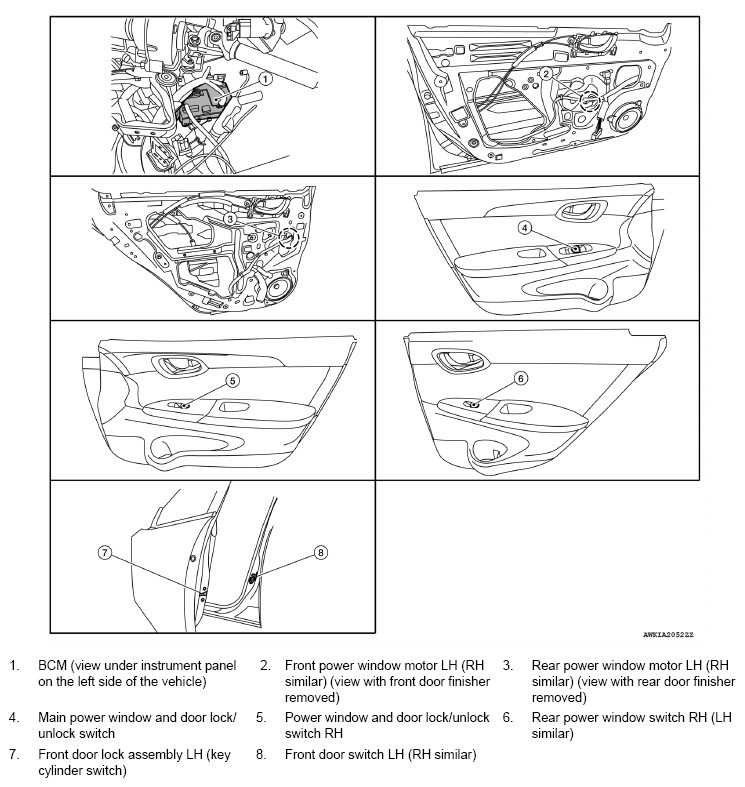 1

2

3

4

5

6

7

8

AWKIA2052ZZ

1. BCM (view under instrument panel on the left side of the vehicle)

2. Front power window motor LH (RH similar) (view with front door finisher removed)

3. Rear power window motor LH (RH similar) (view with rear door finisher removed)

4. Main power window and door lock/unlock switch

5. Power window and door lock/unlock switch RH

6. Rear power window switch RH (LH similar)

7. Front door lock assembly LH (key cylinder switch)

8. Front door switch LH (RH similar)