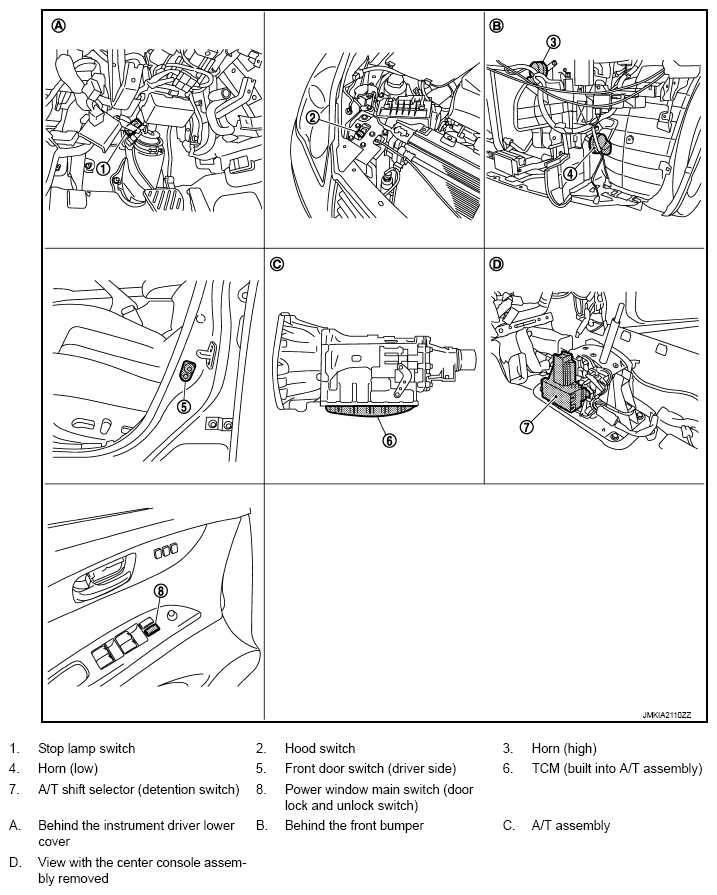 Ⓐ ① ② Ⓑ ③ ④ ⑤ Ⓒ ⑥ Ⓓ ⑦ ⑧

JMKIA2110ZZ

1. Stop lamp switch
2. Hood switch
3. Horn (high)
4. Horn (low)
5. Front door switch (driver side)
6. TCM (built into A/T assembly)
7. A/T shift selector (detention switch)
8. Power window main switch (door lock and unlock switch)

A. Behind the instrument driver lower cover
B. Behind the front bumper
C. A/T assembly
D. View with the center console assembly removed