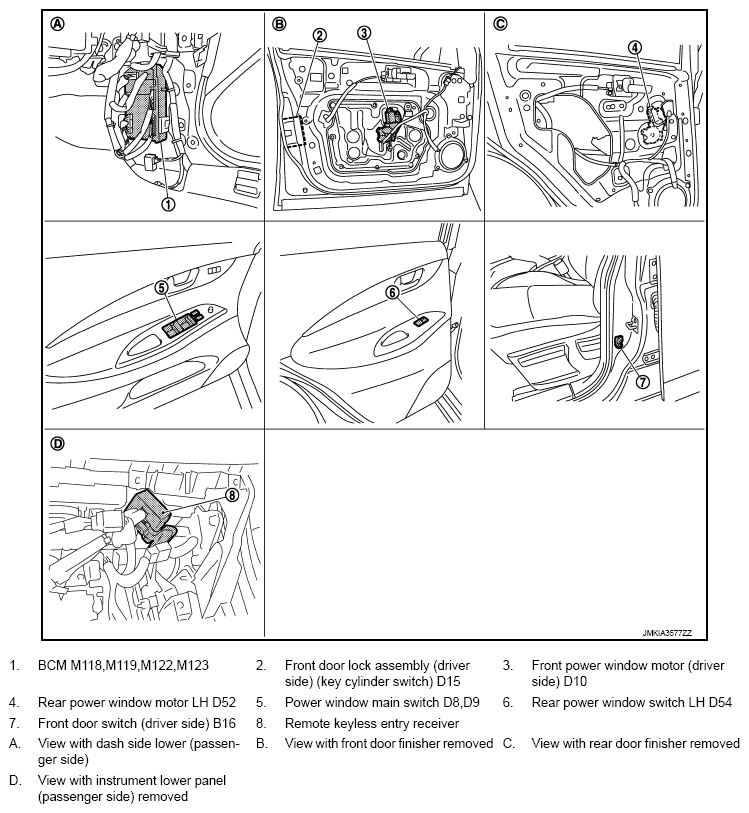 A

1

B

2

3

C

4

5

6

7

D

8

JMKIA3577ZZ

1. BCM M118,M119,M122,M123
2. Front door lock assembly (driver side) (key cylinder switch) D15
3. Front power window motor (driver side) D10
4. Rear power window motor LH D52
5. Power window main switch D8,D9
6. Rear power window switch LH D54
7. Front door switch (driver side) B16
8. Remote keyless entry receiver
A. View with dash side lower (passenger side)
B. View with front door finisher removed
C. View with rear door finisher removed
D. View with instrument lower panel (passenger side) removed