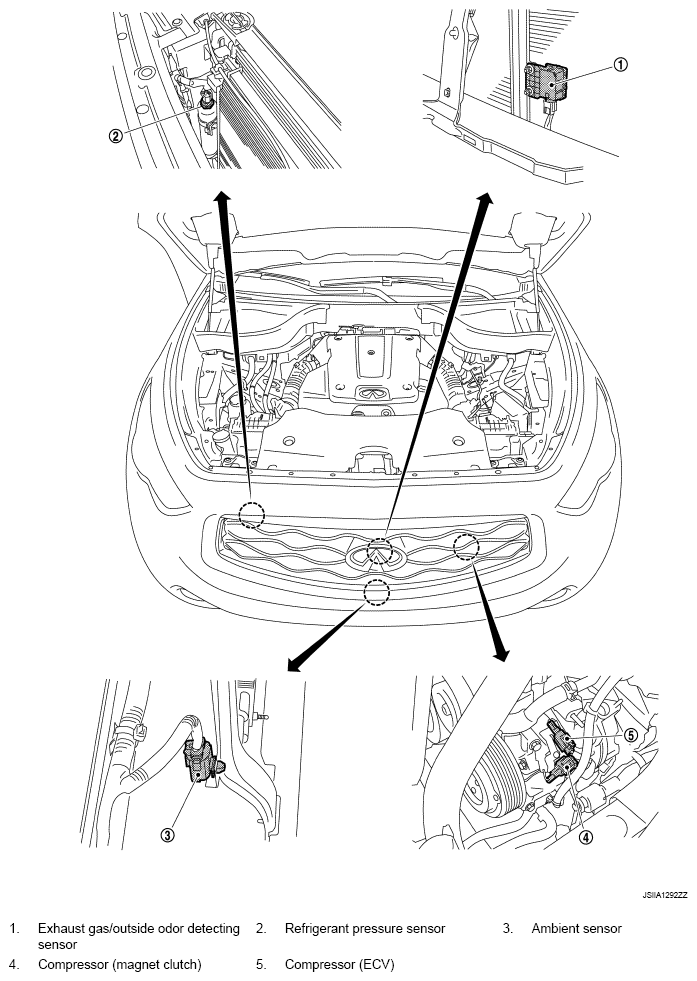 ②

①

③

⑤

④

JSIIA1292ZZ

1. Exhaust gas/outside odor detecting sensor
2. Refrigerant pressure sensor
3. Ambient sensor
4. Compressor (magnet clutch)
5. Compressor (ECV)