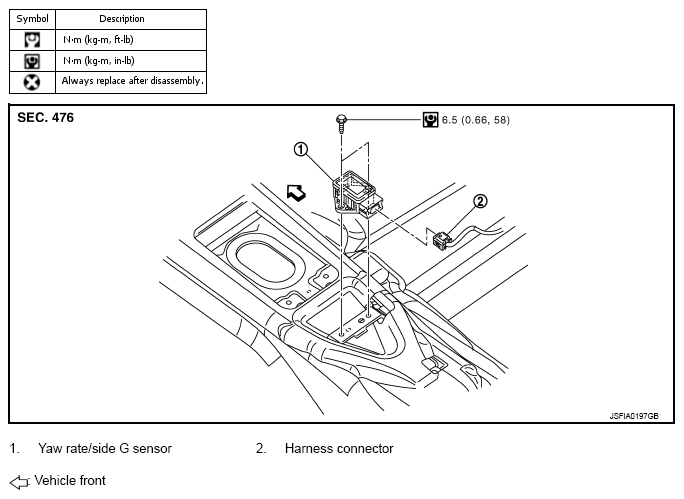 | Symbol | Description |
|---|---|
|  | N·m (kg-m, ft-lb) |
|  | N·m (kg-m, in-lb) |
|  | Always replace after disassembly. |

SEC. 476

6.5 (0.66, 58)

①

②

JSFIA0197GB

1. Yaw rate/side G sensor
2. Harness connector

: Vehicle front