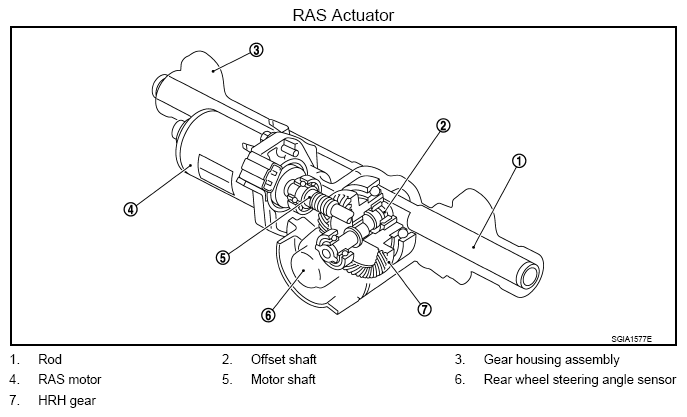 RAS Actuator

3
2
1
4
5
6
7

SGIA1577E

1. Rod
2. Offset shaft
3. Gear housing assembly
4. RAS motor
5. Motor shaft
6. Rear wheel steering angle sensor
7. HRH gear