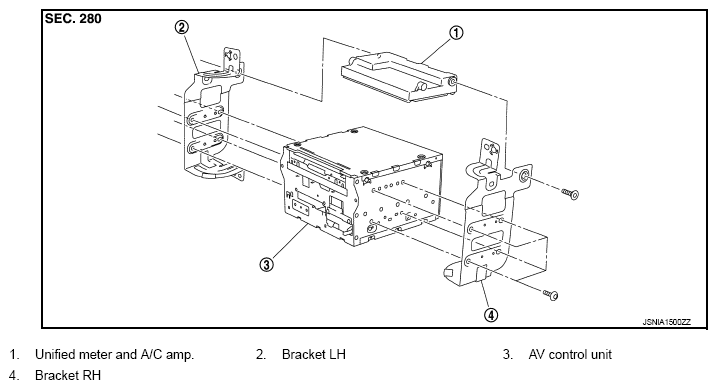 SEC. 280

②

①

③

④

JSNIA1500ZZ

1. Unified meter and A/C amp.
2. Bracket LH
3. AV control unit
4. Bracket RH