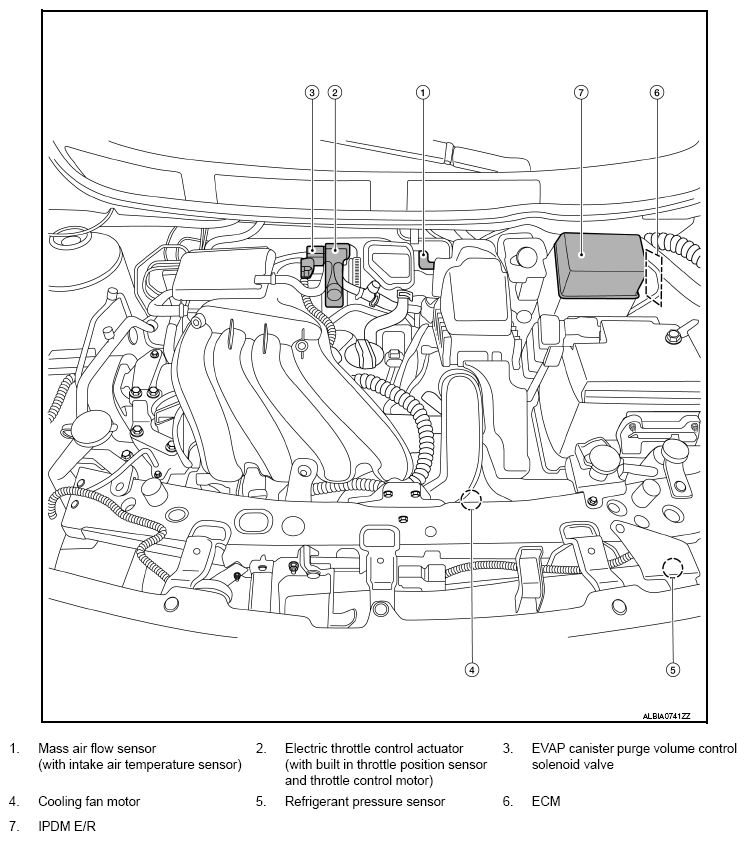 3 2 1 7 6

4 5

ALBIA0741ZZ

1. Mass air flow sensor (with intake air temperature sensor)

2. Electric throttle control actuator (with built in throttle position sensor and throttle control motor)

3. EVAP canister purge volume control solenoid valve

4. Cooling fan motor

5. Refrigerant pressure sensor

6. ECM

7. IPDM E/R