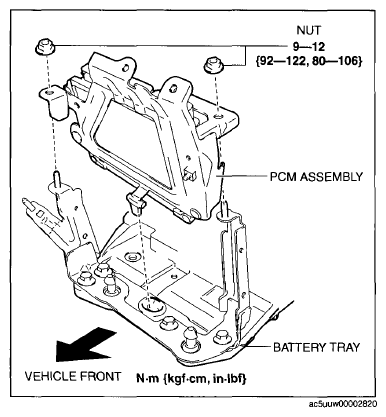 NUT
9—12
{92—122, 80—106}

PCM ASSEMBLY

BATTERY TRAY

VEHICLE FRONT

N·m {kgf·cm, in·lbf}

ac5uuw00002820