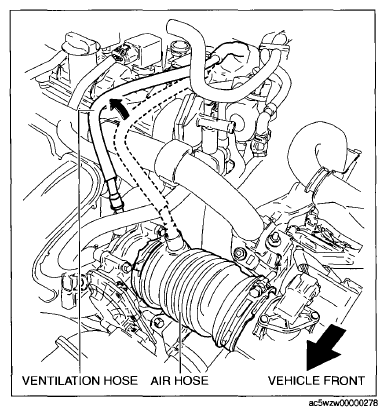 VENTILATION HOSE
AIR HOSE
VEHICLE FRONT
ac5wzw00000278