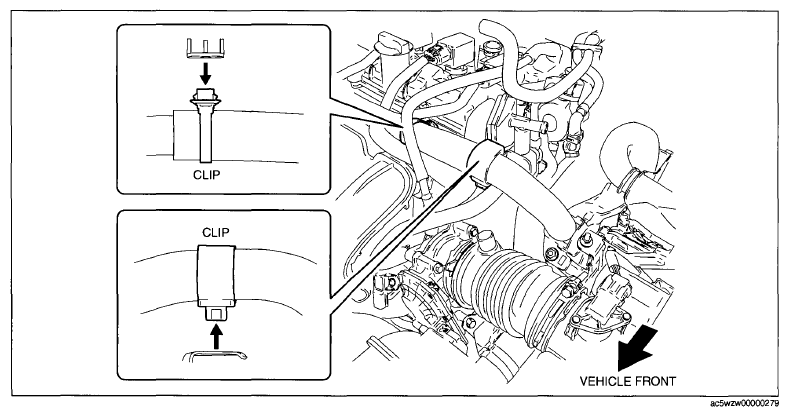 CLIP

CLIP

VEHICLE FRONT

ac5wzw00000279