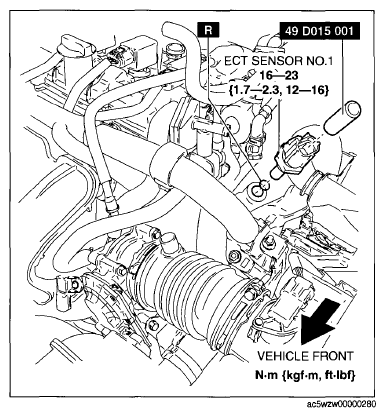 R

49 D015 001

ECT SENSOR NO.1
16—23
{1.7—2.3, 12—16}

VEHICLE FRONT
N·m {kgf·m, ft·lbf}

ac5wzw00000280