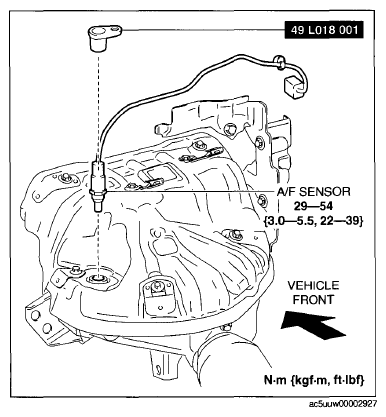 49 L018 001

A/F SENSOR
29—54
{3.0—5.5, 22—39}

VEHICLE
FRONT

N·m {kgf·m, ft·lbf}

ac5uuw00002927