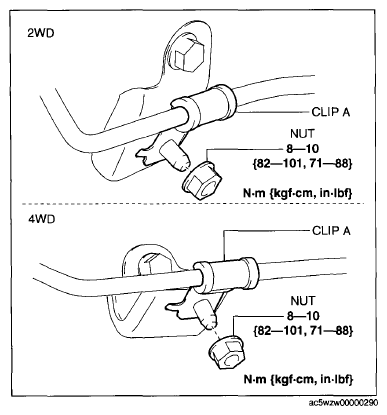 2WD

CLIP A

NUT
8—10
{82—101, 71—88}

N·m {kgf·cm, in·lbf}

4WD

CLIP A

NUT
8—10
{82—101, 71—88}

N·m {kgf·cm, in·lbf}

ac5wzw00000290