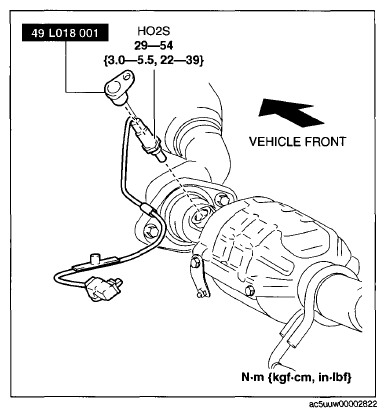 49 L018 001

HO2S
29—54
{3.0—5.5, 22—39}

VEHICLE FRONT

N·m {kgf·cm, in·lbf}

ac5uuw00002822