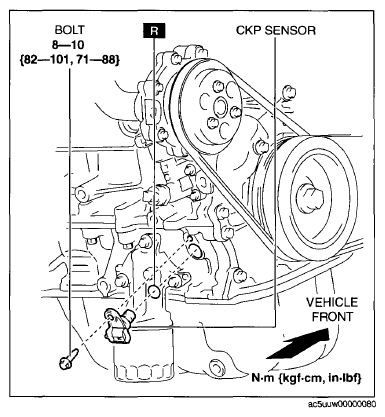 BOLT
8—10
{82—101, 71—88}

R

CKP SENSOR

VEHICLE FRONT

N·m {kgf·cm, in·lbf}

ac5uuw00000080