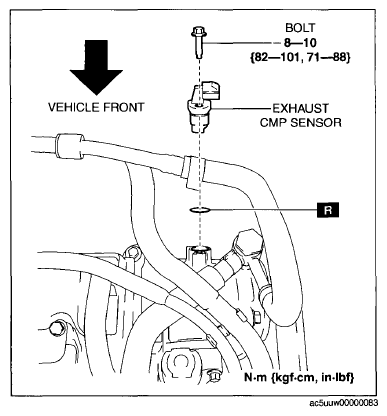 BOLT
8—10
{82—101, 71—88}

VEHICLE FRONT

EXHAUST
CMP SENSOR

R

N·m {kgf·cm, in·lbf}

ac5uuw00000083