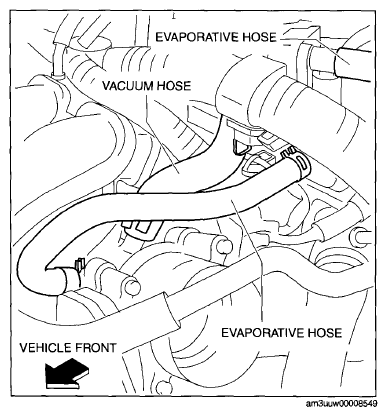 EVAPORATIVE HOSE

VACUUM HOSE

EVAPORATIVE HOSE

VEHICLE FRONT

am3uuw00008549