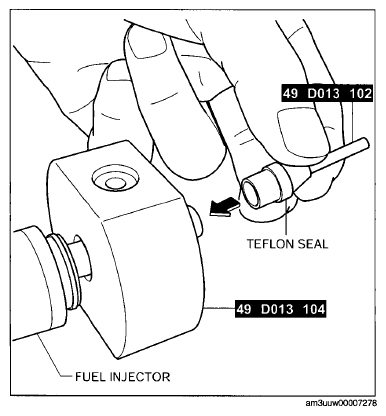 49 D013 102

TEFLON SEAL

49 D013 104

FUEL INJECTOR

am3uuw00007278