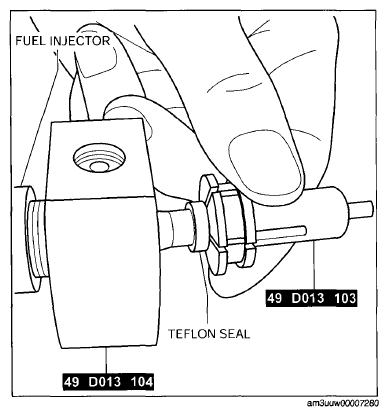 FUEL INJECTOR

49 D013 103

TEFLON SEAL

49 D013 104

am3uuw00007280