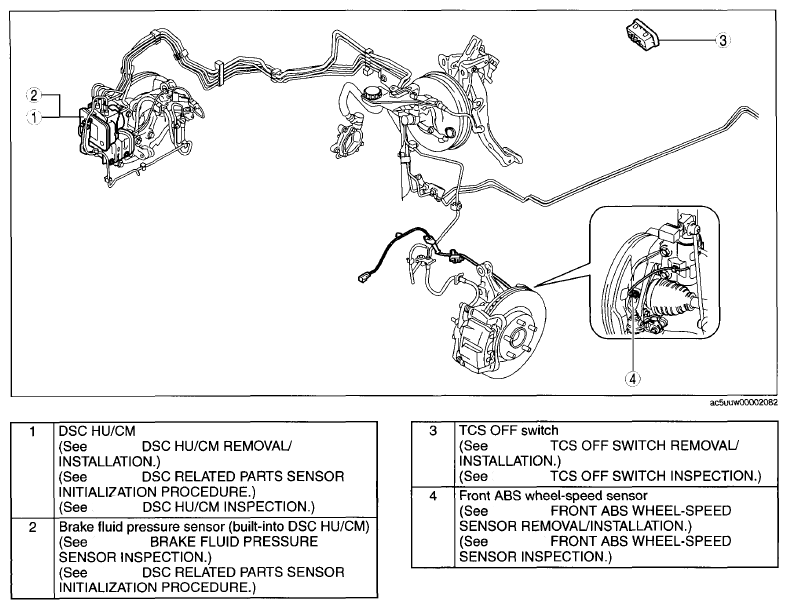 2
1
3
4
ac5uuw00002082

| 1 | DSC HU/CM (See DSC HU/CM REMOVAL/ INSTALLATION.) (See DSC RELATED PARTS SENSOR INITIALIZATION PROCEDURE.) (See DSC HU/CM INSPECTION.) |
|---|---|
| 2 | Brake fluid pressure sensor (built-into DSC HU/CM) (See BRAKE FLUID PRESSURE SENSOR INSPECTION.) (See DSC RELATED PARTS SENSOR INITIALIZATION PROCEDURE.) |

| 3 | TCS OFF switch (See TCS OFF SWITCH REMOVAL/ INSTALLATION.) (See TCS OFF SWITCH INSPECTION.) |
|---|---|
| 4 | Front ABS wheel-speed sensor (See FRONT ABS WHEEL-SPEED SENSOR REMOVAL/INSTALLATION.) (See FRONT ABS WHEEL-SPEED SENSOR INSPECTION.) |