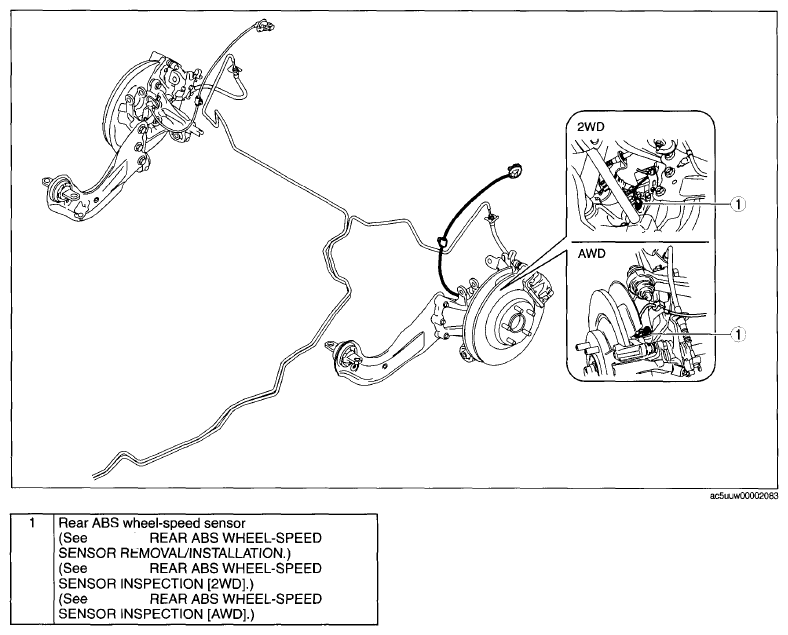 2WD

1

AWD

1

ac5uuw00002083

| 1 | Rear ABS wheel-speed sensor (See REAR ABS WHEEL-SPEED SENSOR REMOVAL/INSTALLATION.) (See REAR ABS WHEEL-SPEED SENSOR INSPECTION [2WD].) (See REAR ABS WHEEL-SPEED SENSOR INSPECTION [AWD].) |
|---|---|