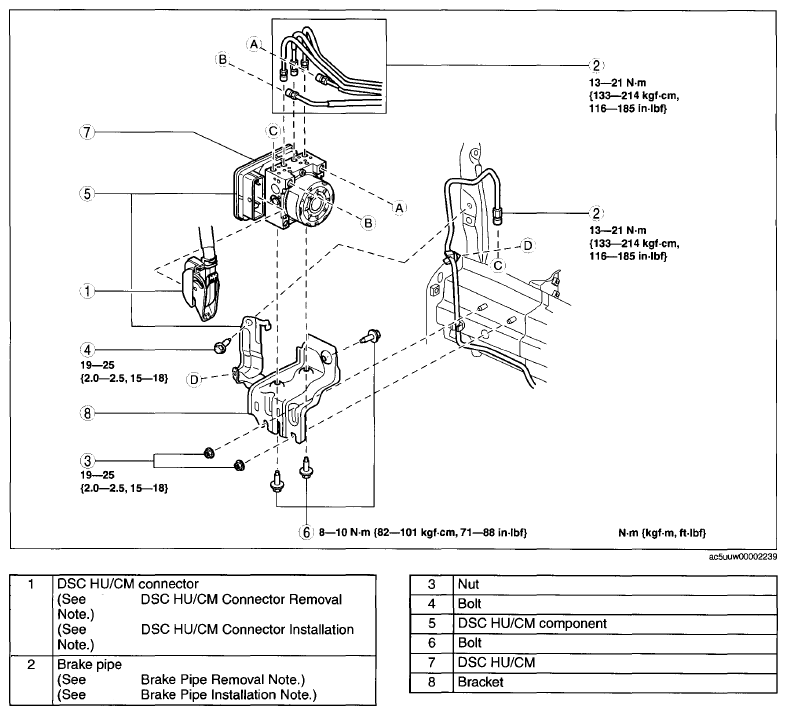 A

B

2
13—21 N·m
{133—214 kgf·cm,
116—185 in·lbf}

C

7

5

A

B

2
13—21 N·m
{133—214 kgf·cm,
116—185 in·lbf}

D

C

1

4
19—25
{2.0—2.5, 15—18}

D

8

3
19—25
{2.0—2.5, 15—18}

6 8—10 N·m {82—101 kgf·cm, 71—88 in·lbf}

N·m {kgf·m, ft·lbf}

ac5uuw00002239

| 1 | DSC HU/CM connector (See DSC HU/CM Connector Removal Note.) (See DSC HU/CM Connector Installation Note.) |
|---|---|
| 2 | Brake pipe (See Brake Pipe Removal Note.) (See Brake Pipe Installation Note.) |

| 3 | Nut |
|---|---|
| 4 | Bolt |
| 5 | DSC HU/CM component |
| 6 | Bolt |
| 7 | DSC HU/CM |
| 8 | Bracket |