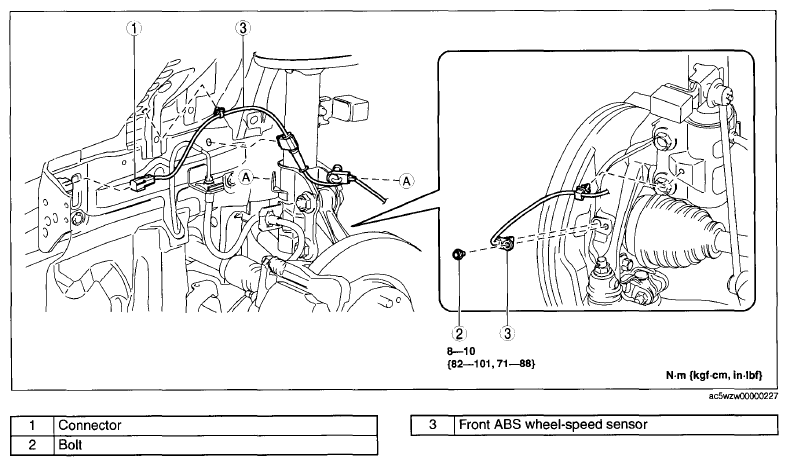 1
3
A
A
2
3
8—10
{82—101, 71—88}
N·m {kgf·cm, in·lbf}
ac5wzw00000227

| 1 | Connector |
|---|---|
| 2 | Bolt |

| 3 | Front ABS wheel-speed sensor |
|---|---|