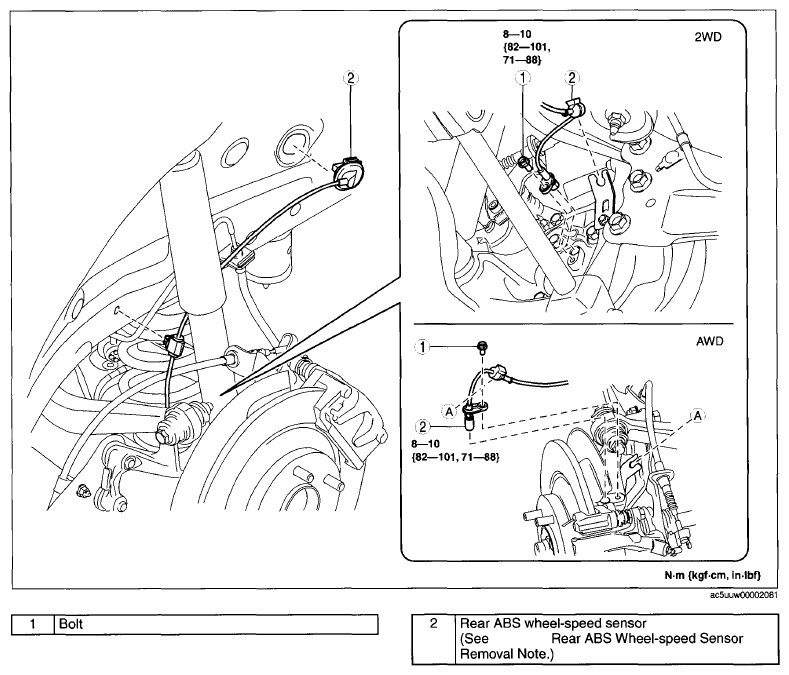 2

8—10
{82—101,
71—88}

2WD

1

2

AWD

1

A

2

8—10
{82—101, 71—88}

A

N·m {kgf·cm, in·lbf}

ac5uuw00002081

| 1 | Bolt |
|---|---|

| 2 | Rear ABS wheel-speed sensor (See Rear ABS Wheel-speed Sensor Removal Note.) |
|---|---|