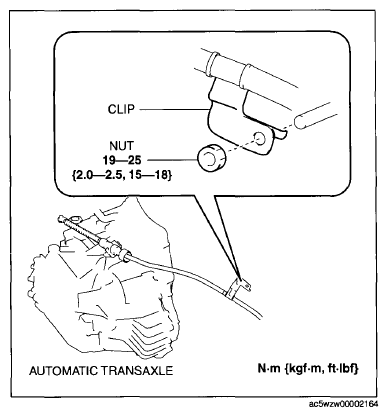 CLIP

NUT
19—25
{2.0—2.5, 15—18}

AUTOMATIC TRANSAXLE

N·m {kgf·m, ft·lbf}

ac5wzw00002164