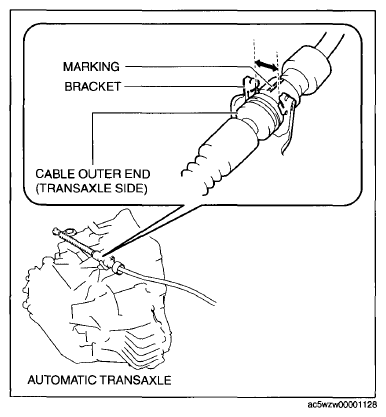 MARKING
BRACKET
CABLE OUTER END
(TRANSAXLE SIDE)
AUTOMATIC TRANSAXLE
ac5wzw00001128