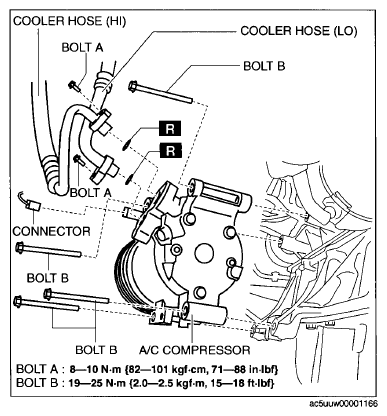 COOLER HOSE (HI)

COOLER HOSE (LO)

BOLT A

BOLT B

R

R

BOLT A

CONNECTOR

BOLT B

BOLT B

A/C COMPRESSOR

BOLT A : 8—10 N·m {82—101 kgf·cm, 71—88 in·lbf}
BOLT B : 19—25 N·m {2.0—2.5 kgf·m, 15—18 ft·lbf}

ac5uuw00001166