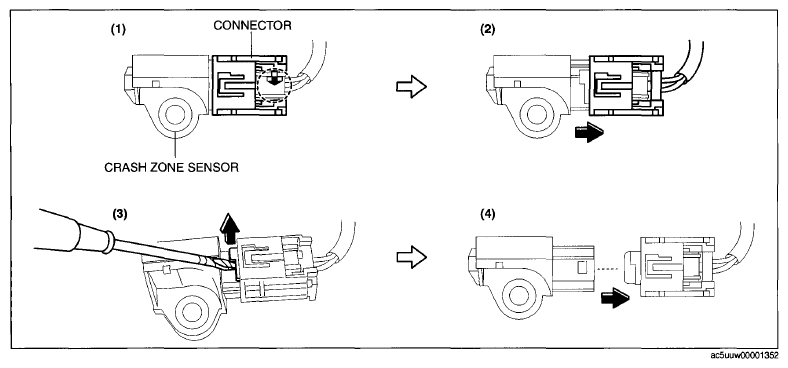 (1)
CONNECTOR
CRASH ZONE SENSOR
(2)
(3)
(4)
ac5uuw00001352