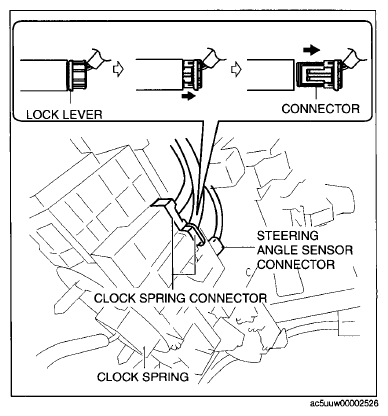 LOCK LEVER

CONNECTOR

STEERING ANGLE SENSOR CONNECTOR

CLOCK SPRING CONNECTOR

CLOCK SPRING

ac5uuw00002526