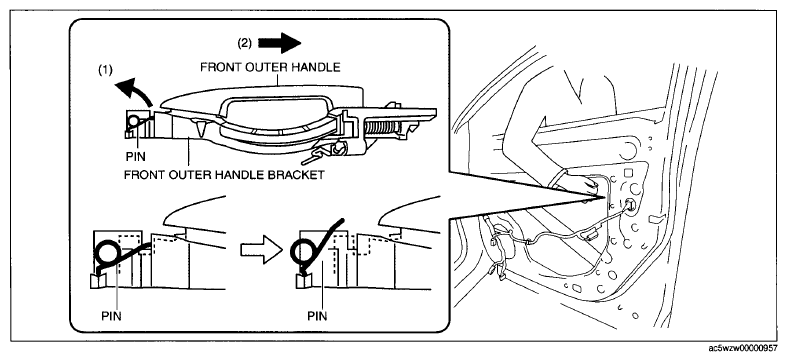 (2)

(1)

FRONT OUTER HANDLE

PIN

FRONT OUTER HANDLE BRACKET

PIN

PIN

ac5wzw00000957